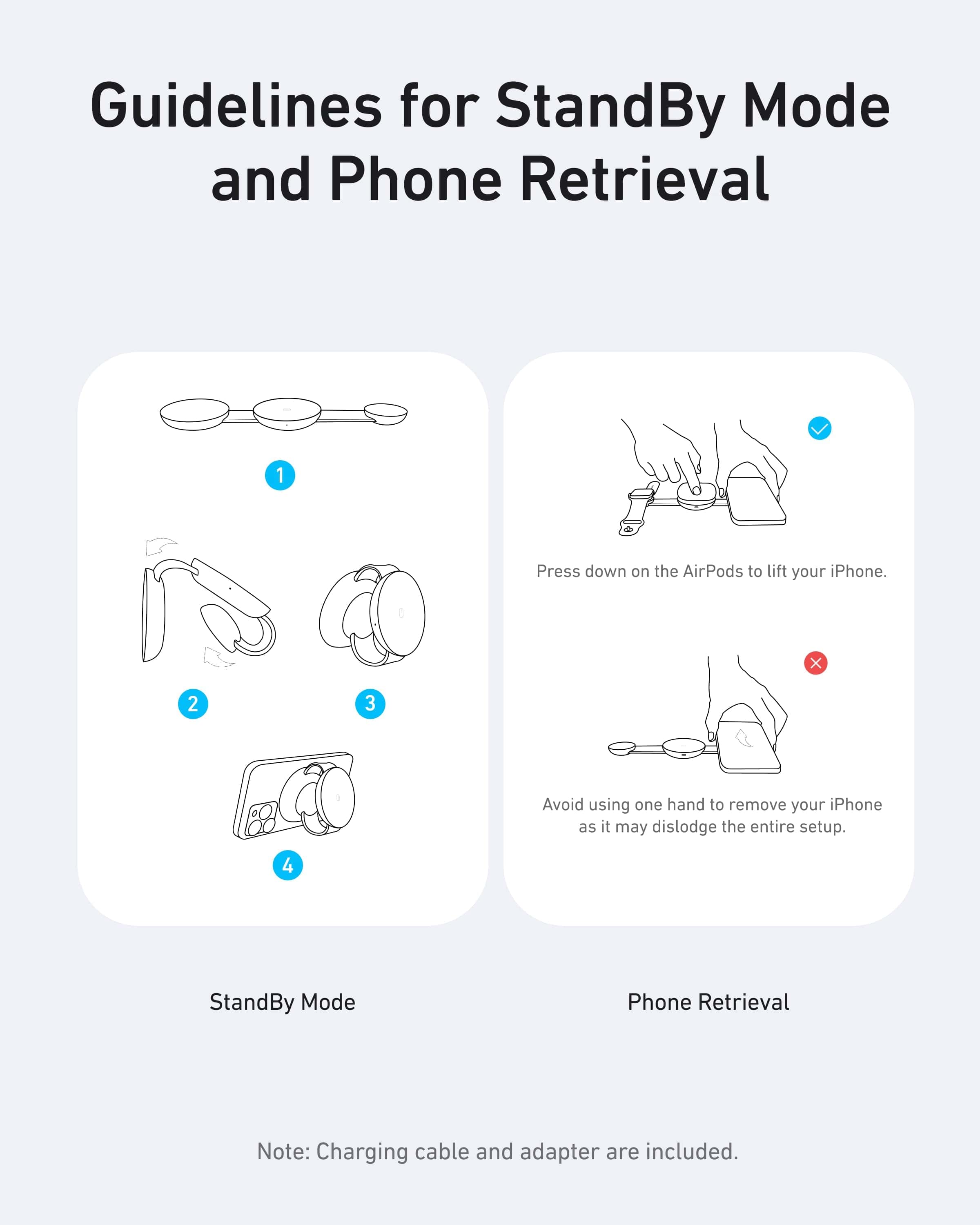 Guidelines for StandBy Mode and Phone Retrieval

1

2

3

4

Press down on the AirPods to lift your iPhone.

Avoid using one hand to remove your iPhone as it may dislodge the entire setup.

StandBy Mode

Phone Retrieval

Note: Charging cable and adapter are included.