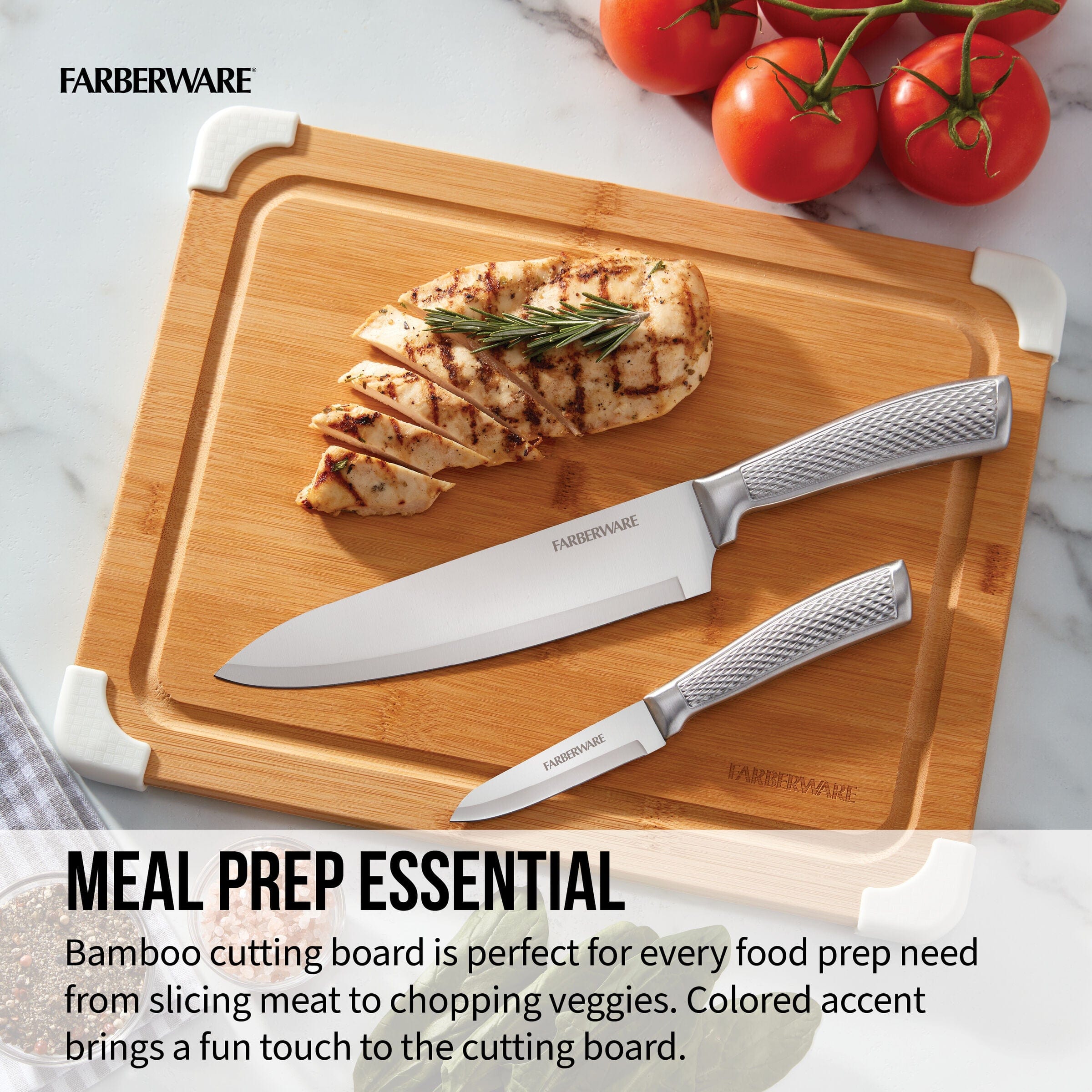 FARBERWARE®

FARBERWARE

FARBERWARE

FARBERWARE

MEAL PREP ESSENTIAL

Bamboo cutting board is perfect for every food prep need from slicing meat to chopping veggies. Colored accent brings a fun touch to the cutting board.