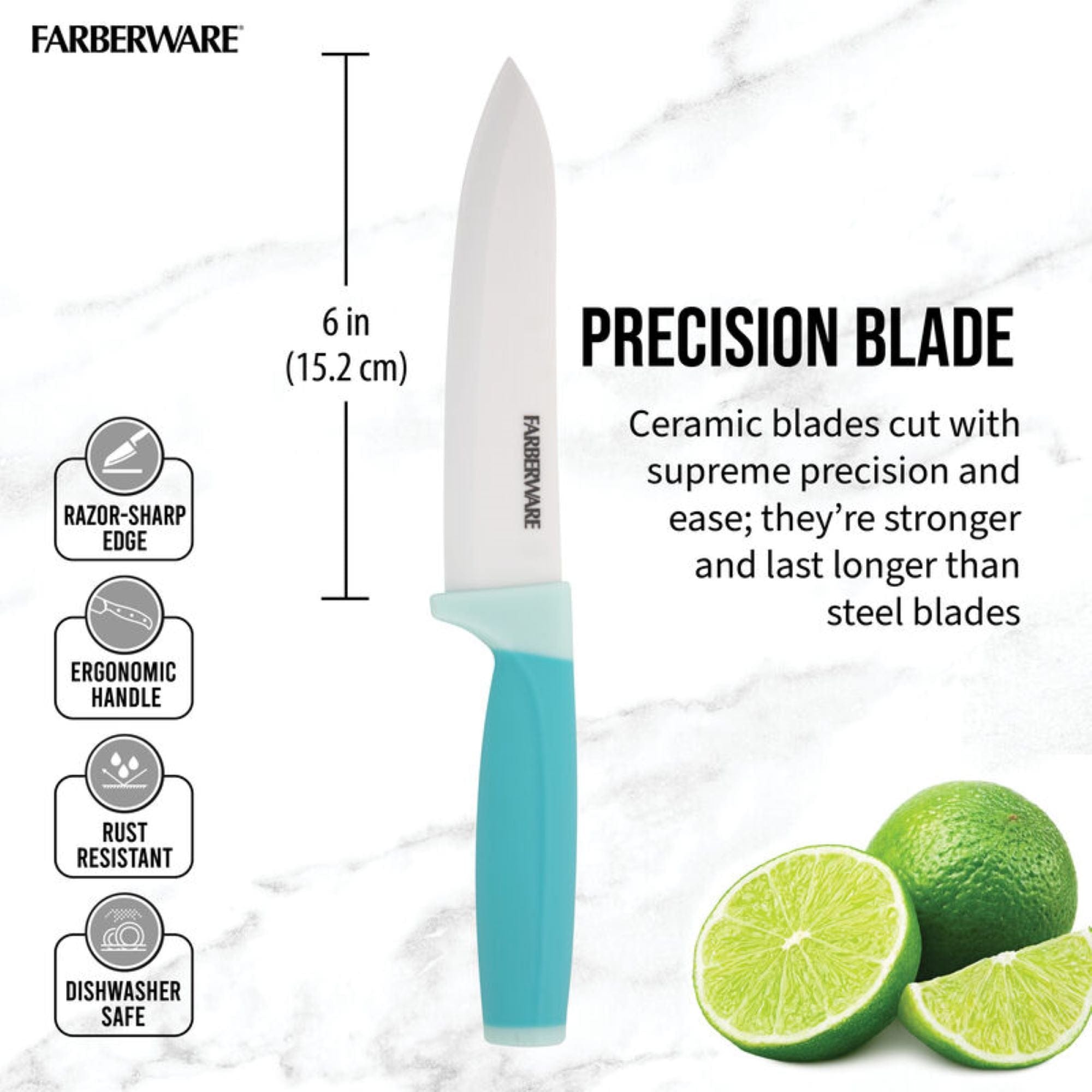 FARBERWARE

6 in
(15.2 cm)

FARBERWARE

PRECISION BLADE

Ceramic blades cut with supreme precision and ease; they're stronger and last longer than steel blades

RAZOR-SHARP EDGE

ERGONOMIC HANDLE

RUST RESISTANT

DISHWASHER SAFE