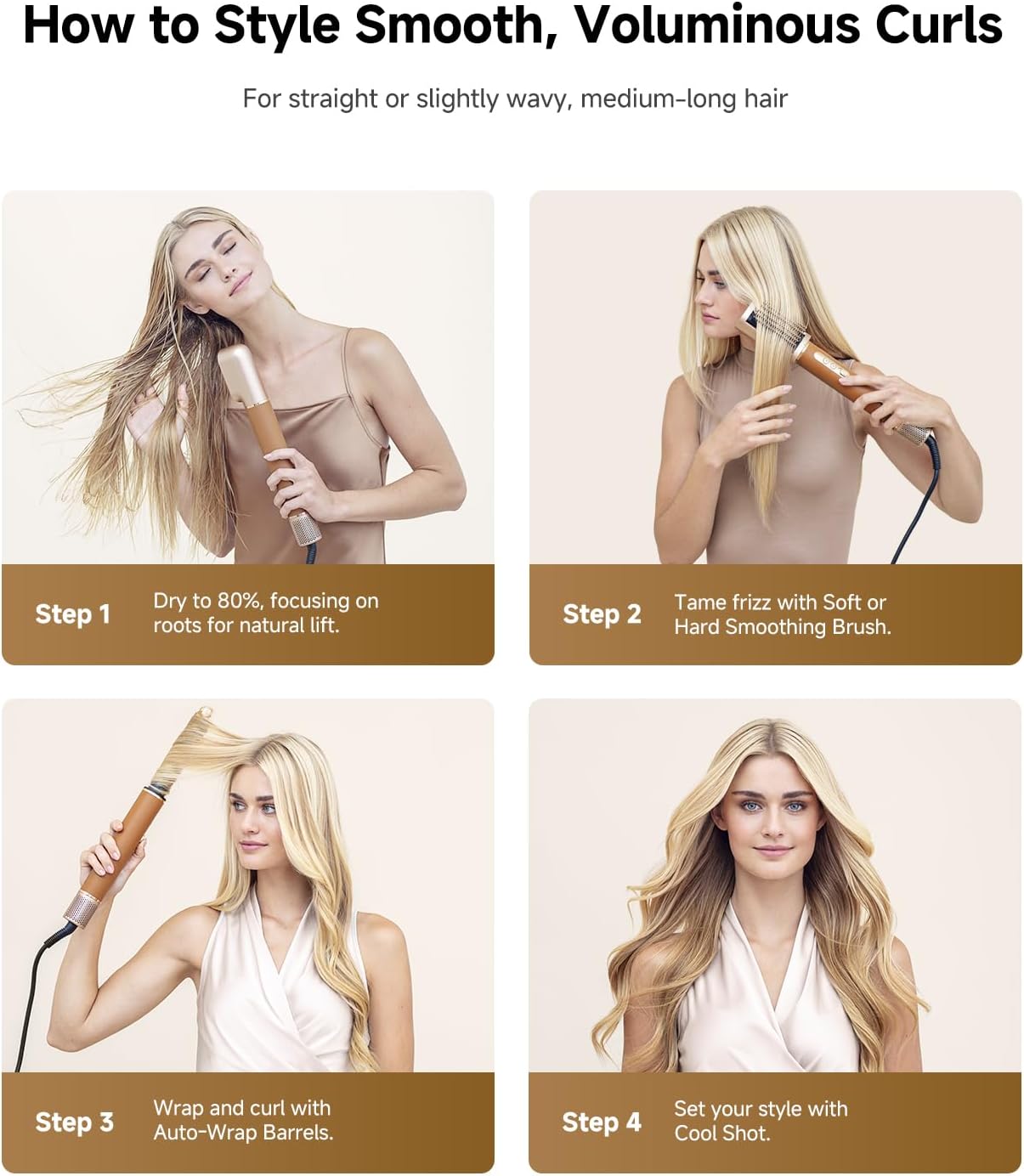 How to Style Smooth, Voluminous Curls

For straight or slightly wavy, medium-long hair

Step 1 Dry to 80%, focusing on roots for natural lift.

Step 2 Tame frizz with Soft or Hard Smoothing Brush.

Step 3 Wrap and curl with Auto-Wrap Barrels.

Step 4 Set your style with Cool Shot.