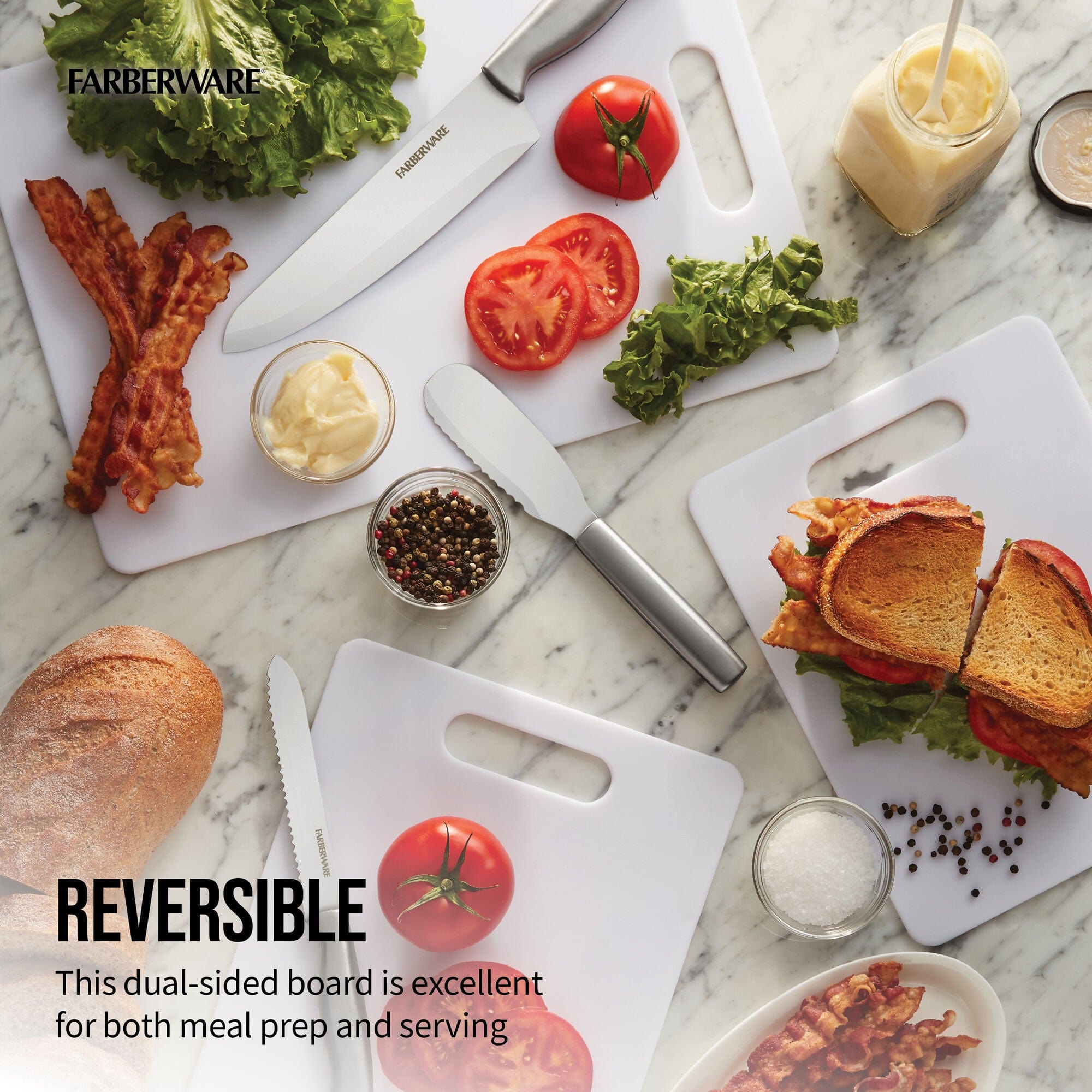 FARBERWARE

FARBERWARE

FARBERWARE

REVERSIBLE

This dual-sided board is excellent for both meal prep and serving