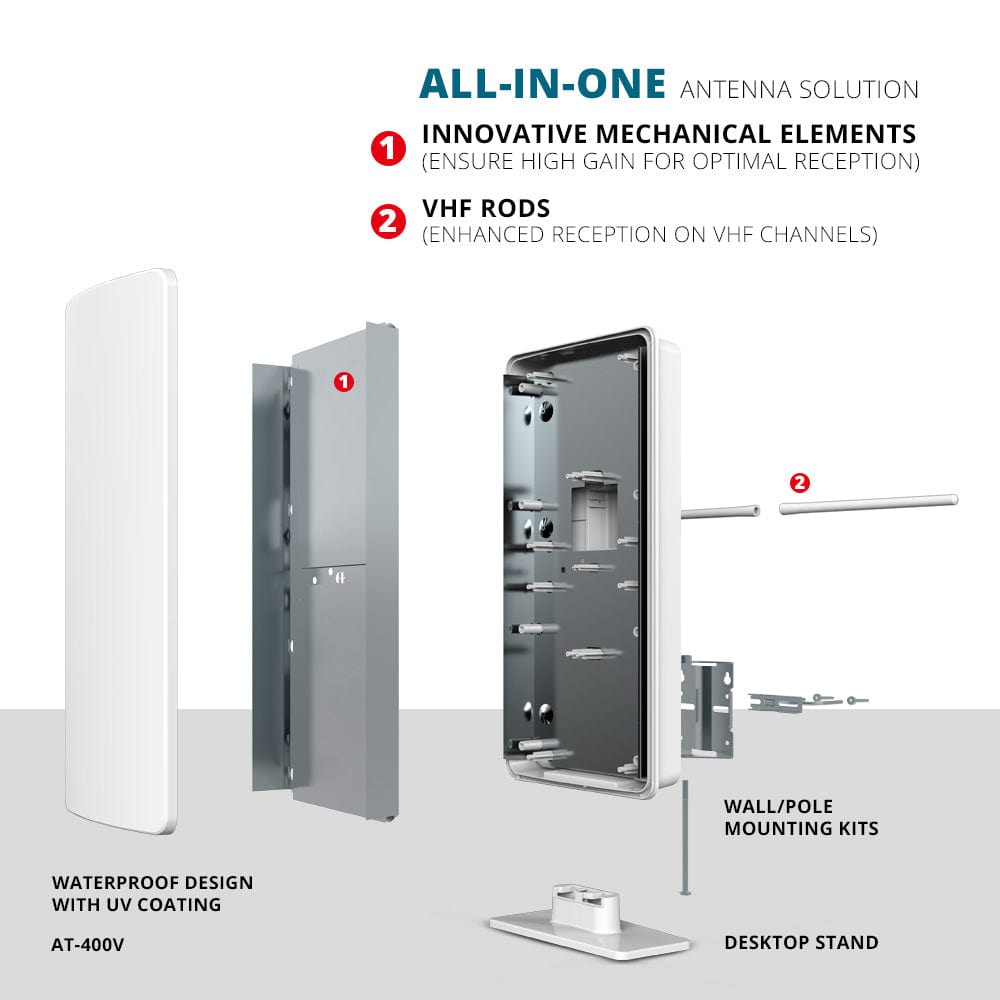 ALL-IN-ONE ANTENNA SOLUTION

1 INNOVATIVE MECHANICAL ELEMENTS
(ENSURE HIGH GAIN FOR OPTIMAL RECEPTION)

2 VHF RODS
(ENHANCED RECEPTION ON VHF CHANNELS)

1

2

WALL/POLE MOUNTING KITS

WATERPROOF DESIGN WITH UV COATING

AT-400V

DESKTOP STAND