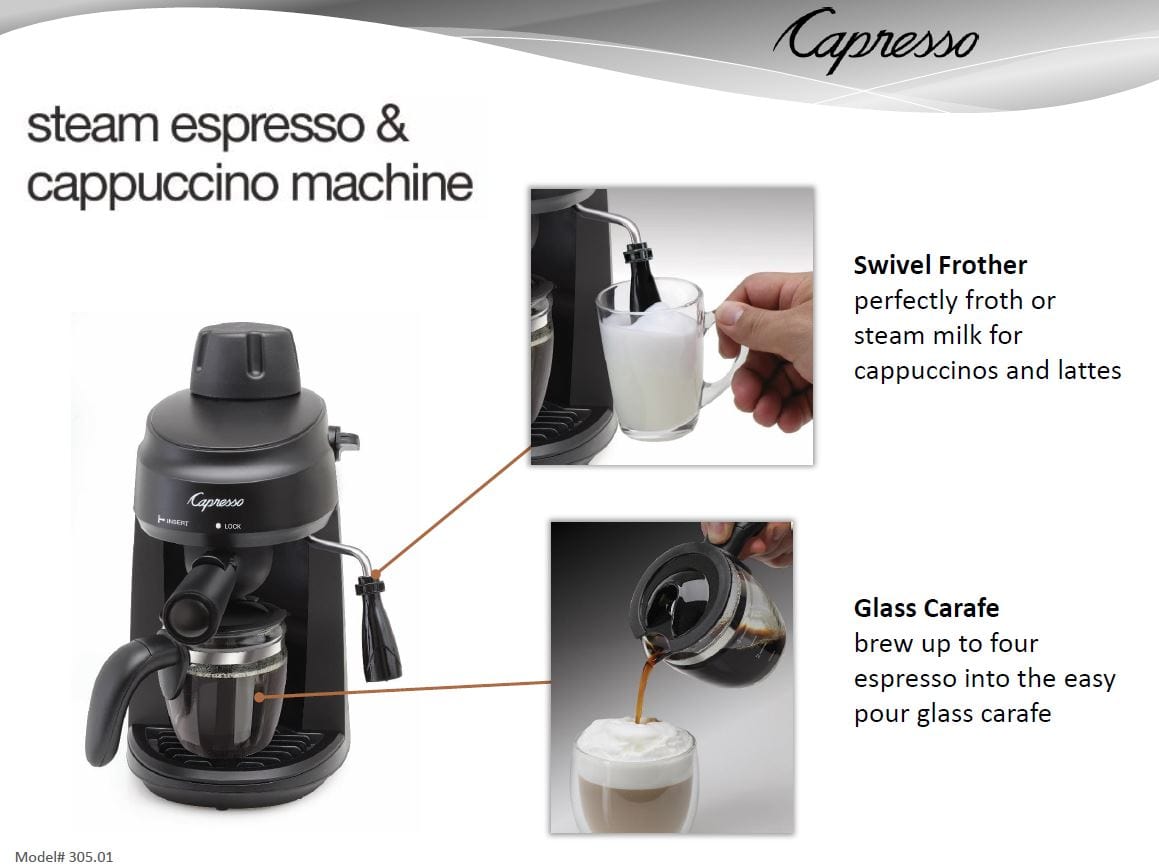 Capresso

steam espresso & cappuccino machine

Capresso
INSERT
LOCK

Swivel Frother
perfectly froth or steam milk for cappuccinos and lattes

Glass Carafe
brew up to four espresso into the easy pour glass carafe

Model# 305.01