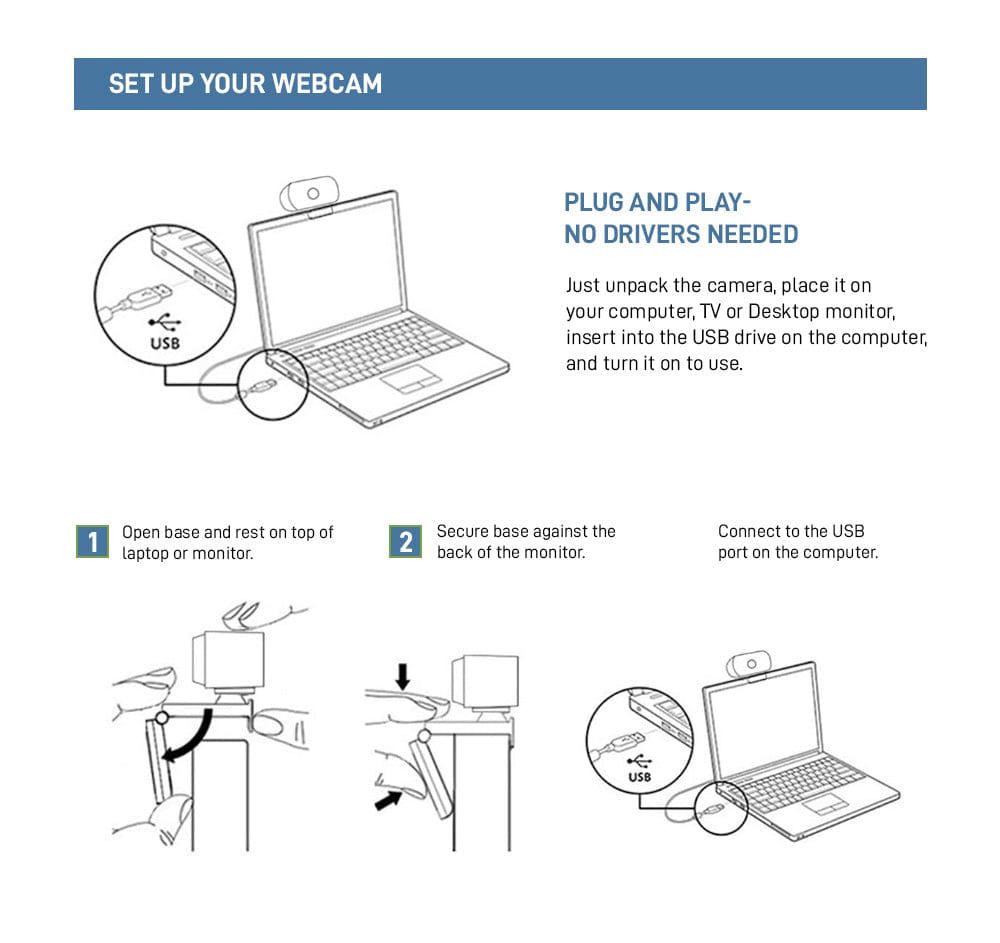 SET UP YOUR WEBCAM

USB

PLUG AND PLAY-
NO DRIVERS NEEDED

Just unpack the camera, place it on your computer, TV or Desktop monitor, insert into the USB drive on the computer, and turn it on to use.

1 Open base and rest on top of laptop or monitor.

2 Secure base against the back of the monitor.

Connect to the USB port on the computer.

USB