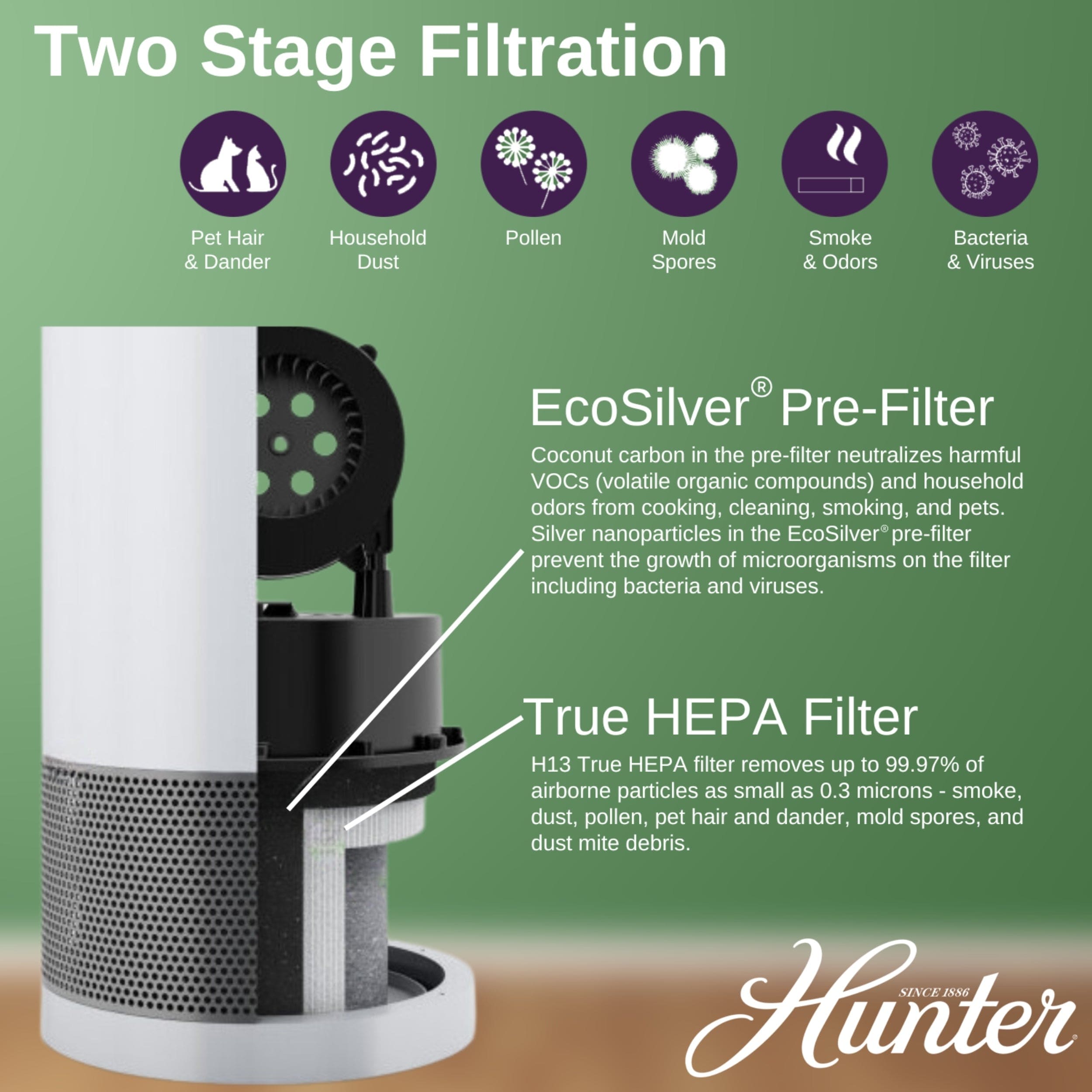 Two Stage Filtration

Pet Hair & Dander

Household Dust

Pollen

Mold Spores

Smoke & Odors

Bacteria & Viruses

EcoSilver® Pre-Filter

Coconut carbon in the pre-filter neutralizes harmful VOCs (volatile organic compounds) and household odors from cooking, cleaning, smoking, and pets. Silver nanoparticles in the EcoSilver® pre-filter prevent the growth of microorganisms on the filter including bacteria and viruses.

True HEPA Filter

H13 True HEPA filter removes up to 99.97% of airborne particles as small as 0.3 microns - smoke, dust, pollen, pet hair and dander, mold spores, and dust mite debris.

SINCE 1886
Hunter®