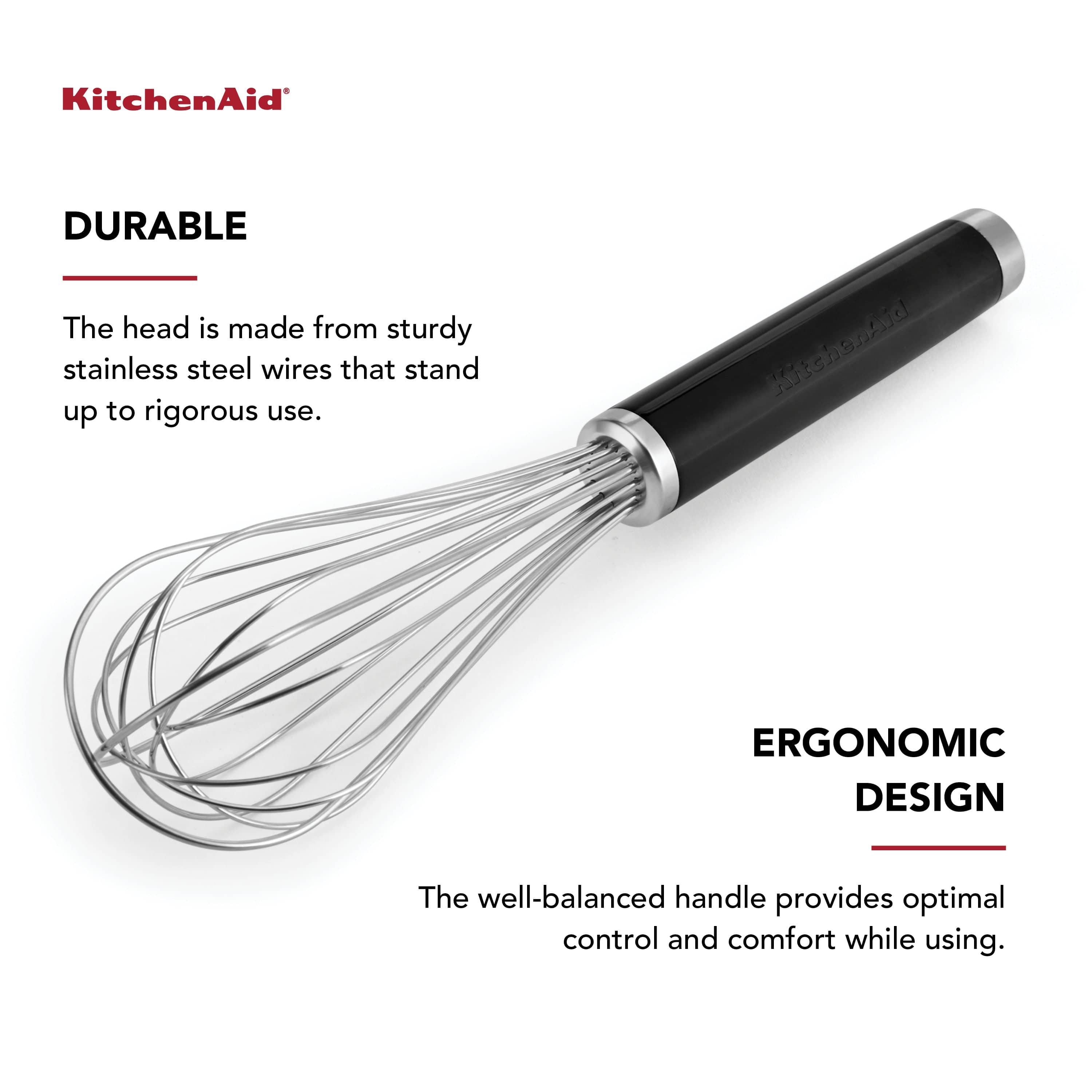 KitchenAid®

DURABLE

The head is made from sturdy stainless steel wires that stand up to rigorous use.

KitchenAid

ERGONOMIC DESIGN

The well-balanced handle provides optimal control and comfort while using.