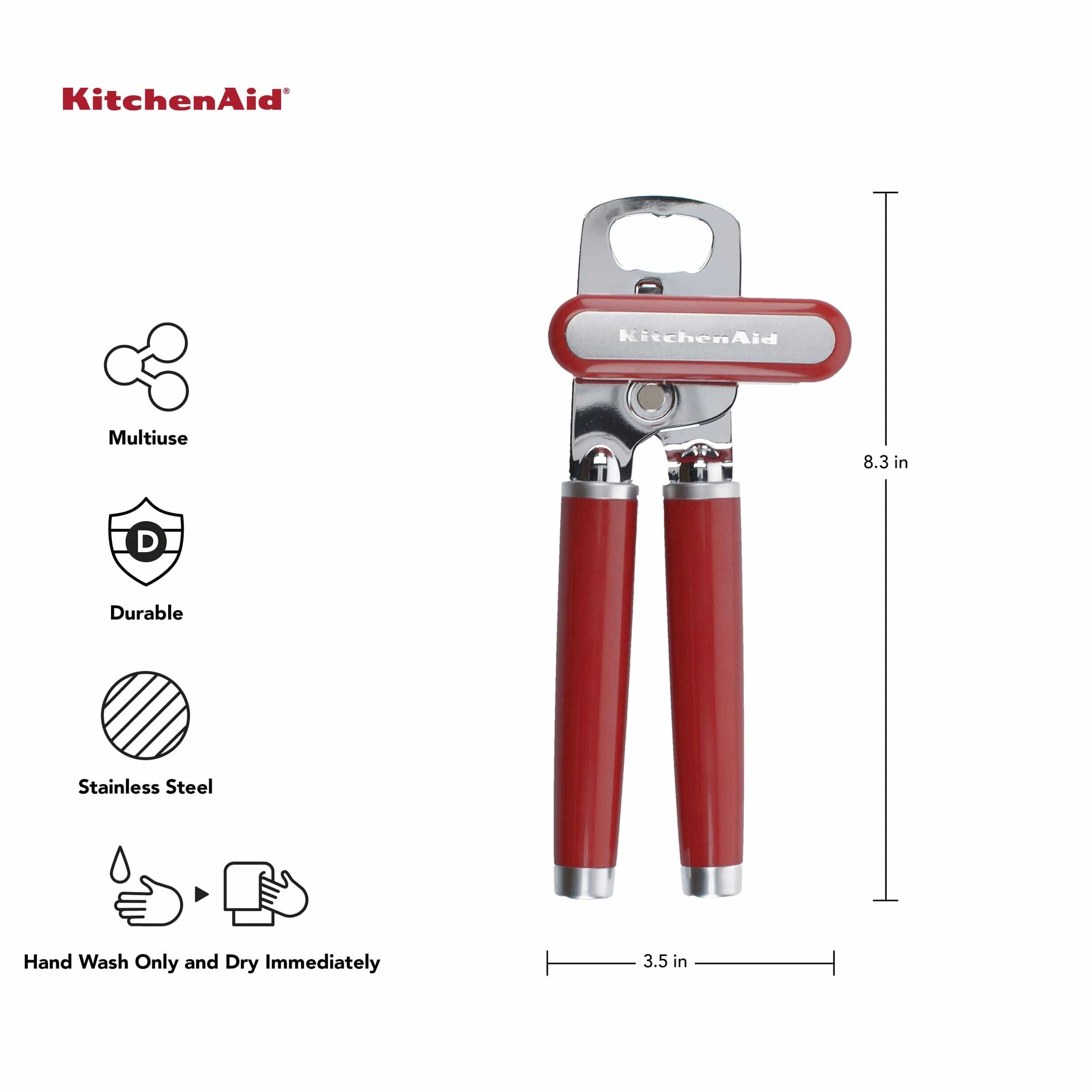 KitchenAid®

Multiuse

D

Durable

Stainless Steel

Hand Wash Only and Dry Immediately

KitchenAid

8.3 in

3.5 in