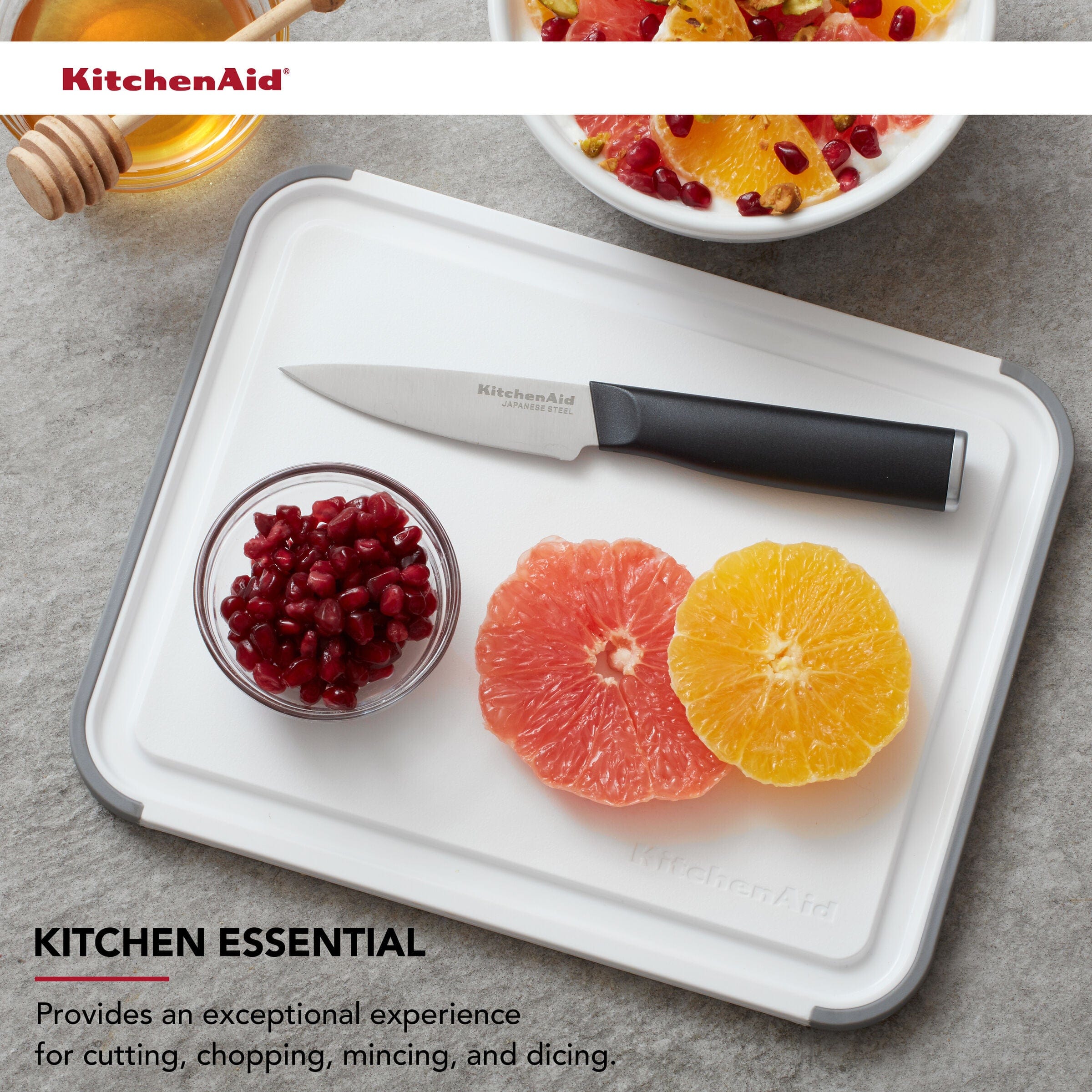 KitchenAid®

KitchenAid
JAPANESE STEEL

KitchenAid

KITCHEN ESSENTIAL

Provides an exceptional experience for cutting, chopping, mincing, and dicing.