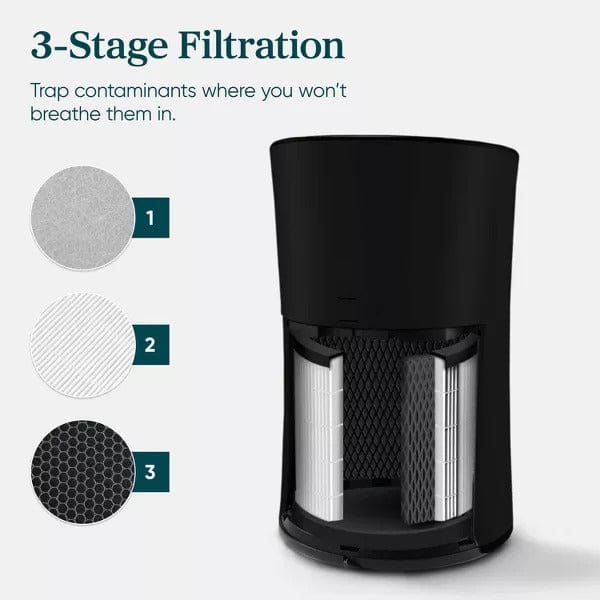 3-Stage Filtration

Trap contaminants where you won't breathe them in.

1

2

3