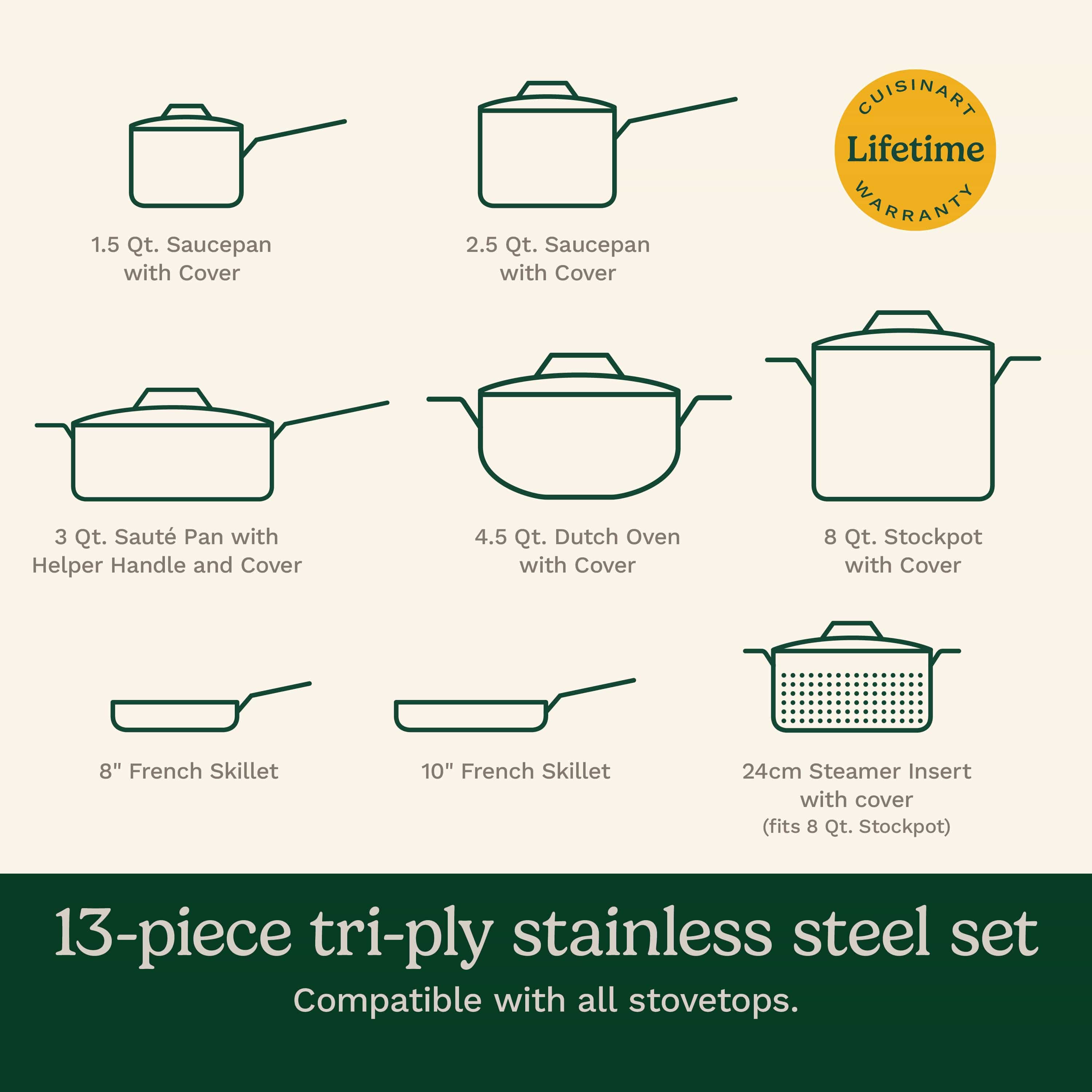 1.5 Qt. Saucepan with Cover

2.5 Qt. Saucepan with Cover

CUISINART
Lifetime
WARRANTY

3 Qt. Sauté Pan with Helper Handle and Cover

4.5 Qt. Dutch Oven with Cover

8 Qt. Stockpot with Cover

8" French Skillet

10" French Skillet

24cm Steamer Insert with cover
(fits 8 Qt. Stockpot)

13-piece tri-ply stainless steel set

Compatible with all stovetops.