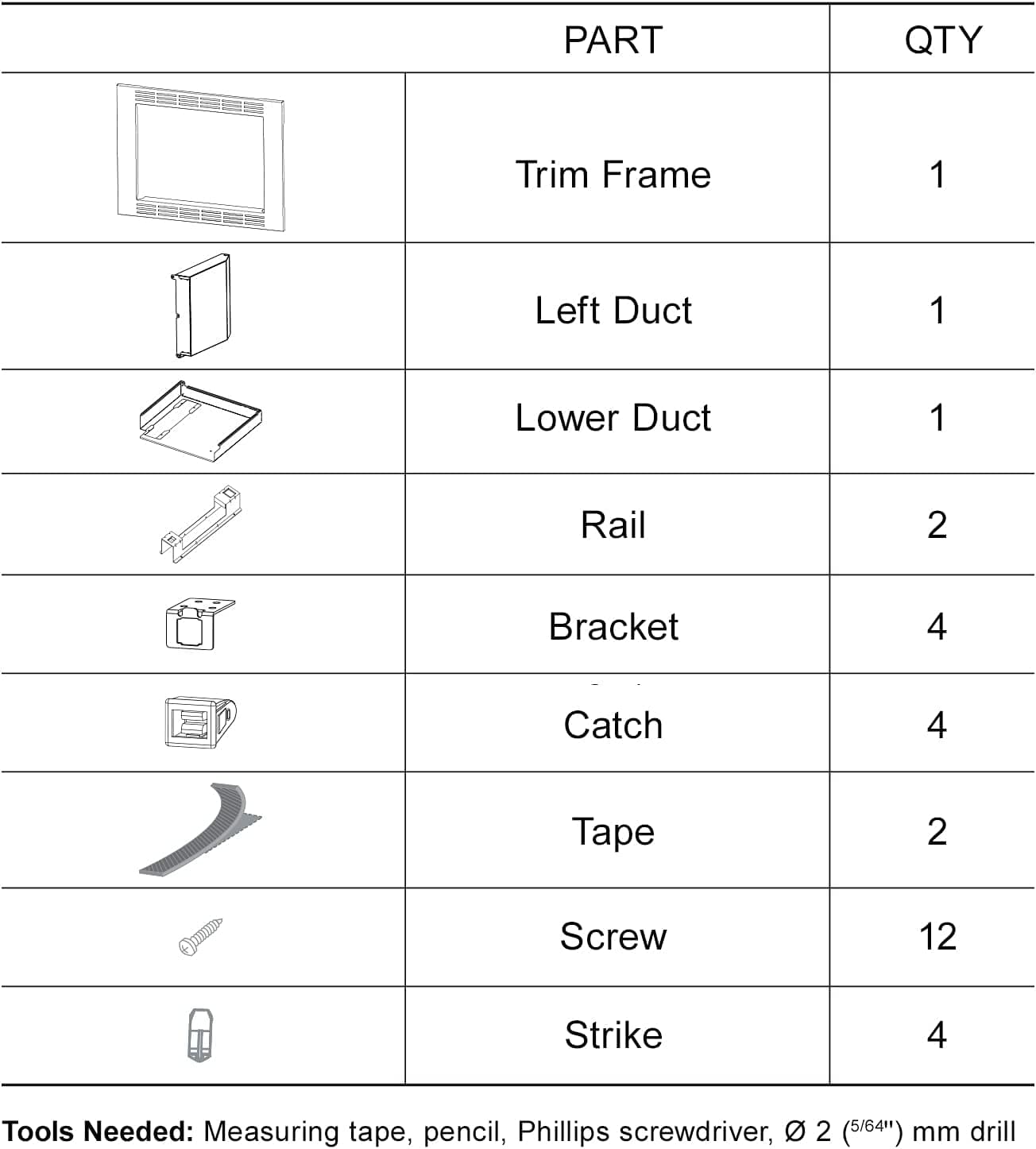 | | PART | QTY |
|---|---|---|
| | Trim Frame | 1 |
| | Left Duct | 1 |
| | Lower Duct | 1 |
| | Rail | 2 |
| | Bracket | 4 |
| | Catch | 4 |
| | Tape | 2 |
| | Screw | 12 |
| | Strike | 4 |

**Tools Needed:** Measuring tape, pencil, Phillips screwdriver, Ø 2 ($^{5/64}$") mm drill