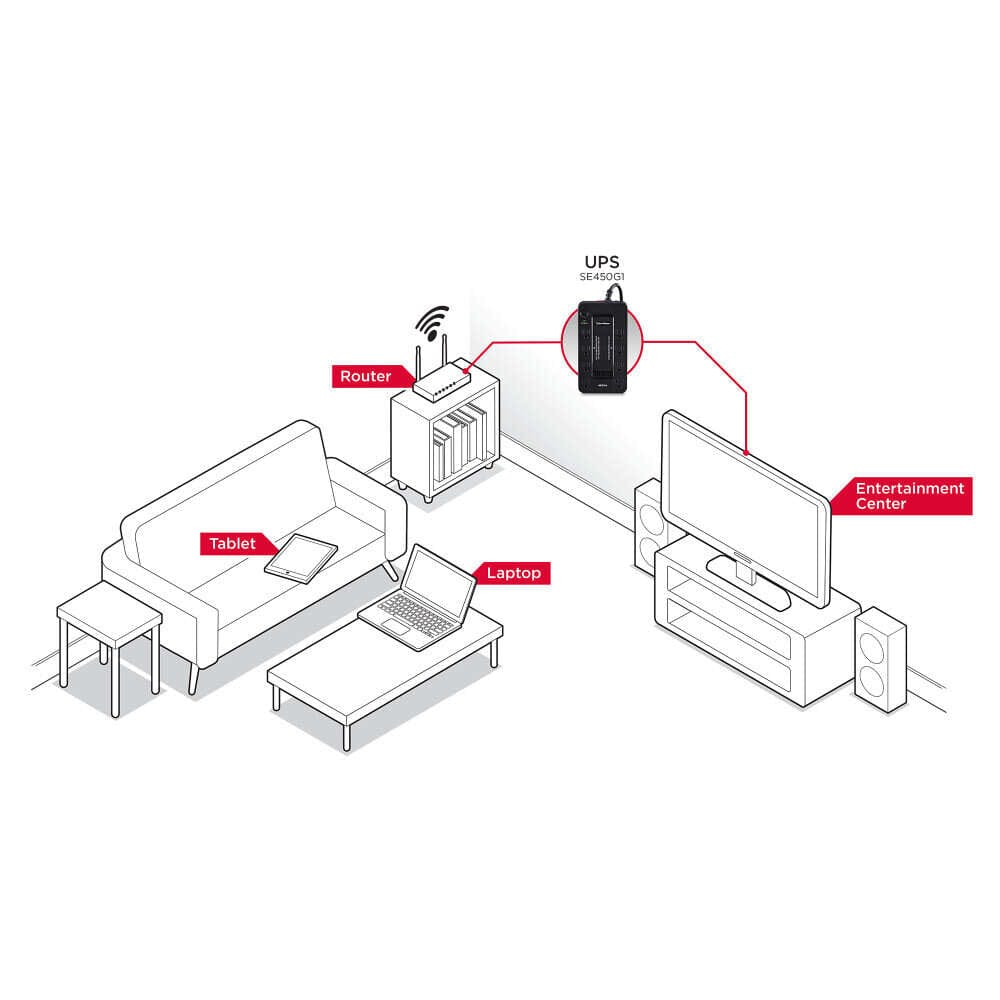 UPS
SE450G1

Router

Entertainment Center

Tablet

Laptop