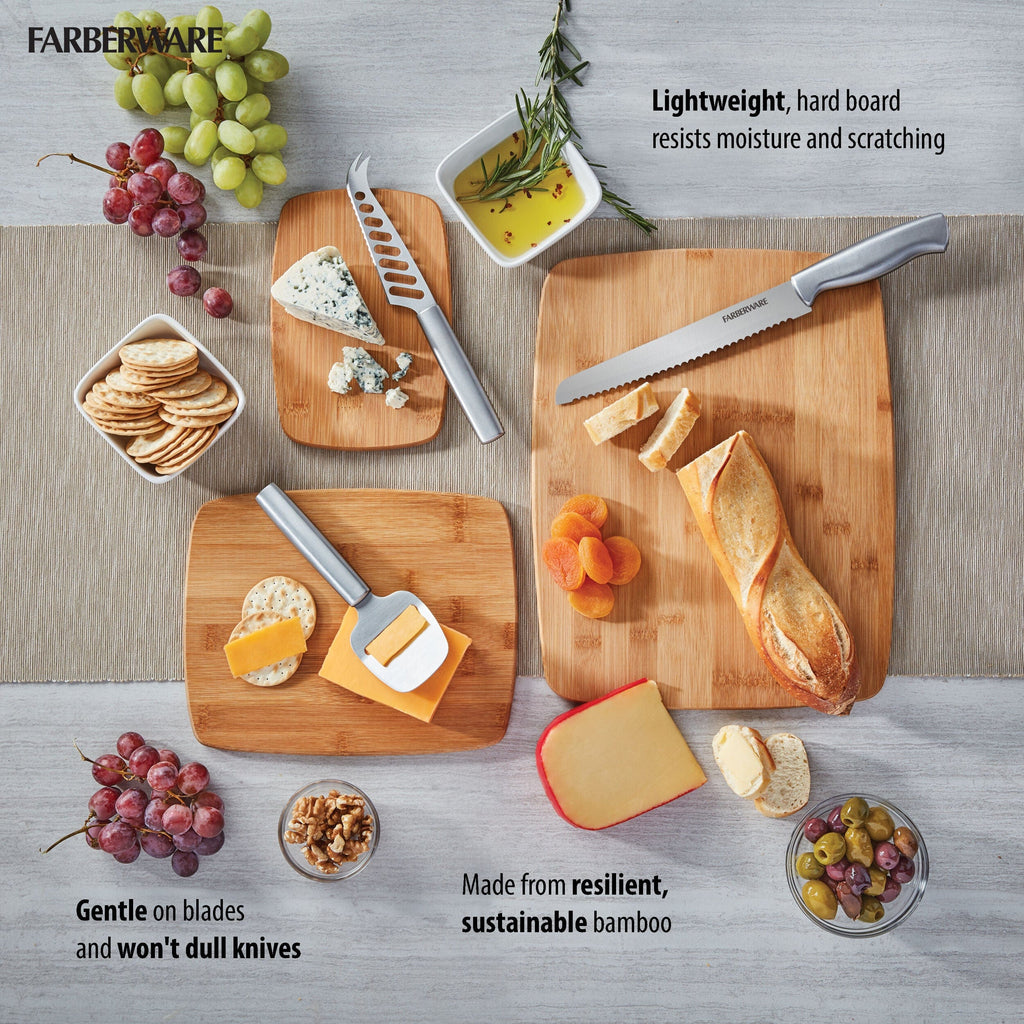 FARBERWARE

Lightweight, hard board resists moisture and scratching

FARBERWARE

Gentle on blades and won't dull knives

Made from resilient, sustainable bamboo