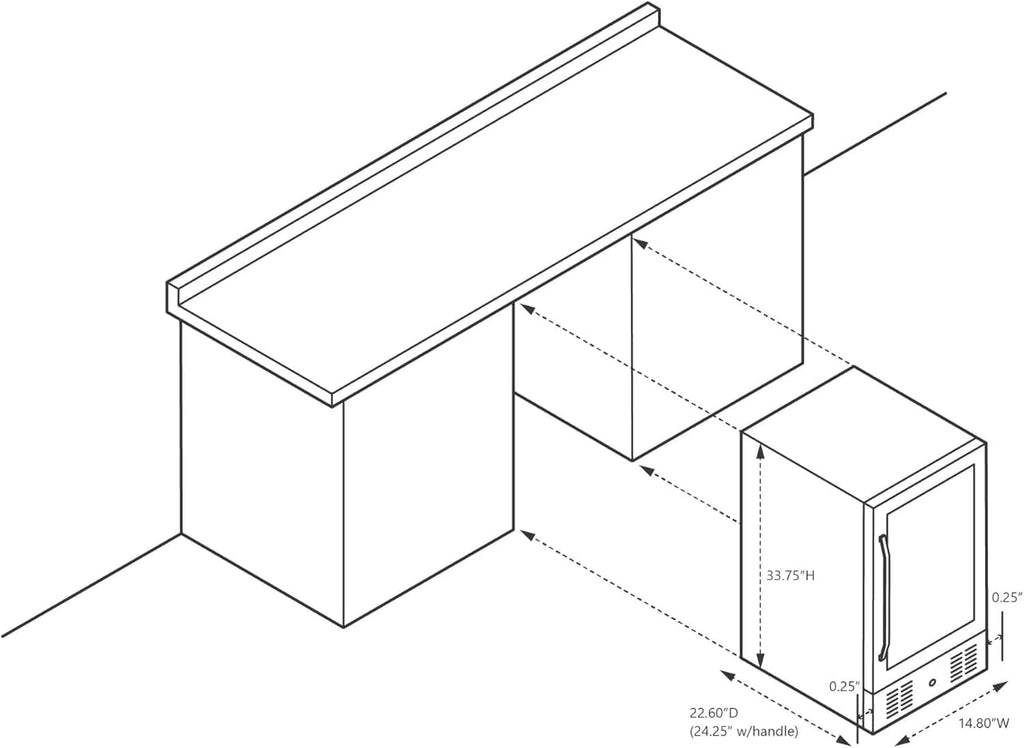 33.75"H

0.25"

0.25"

22.60"D
(24.25" w/handle)

14.80"W