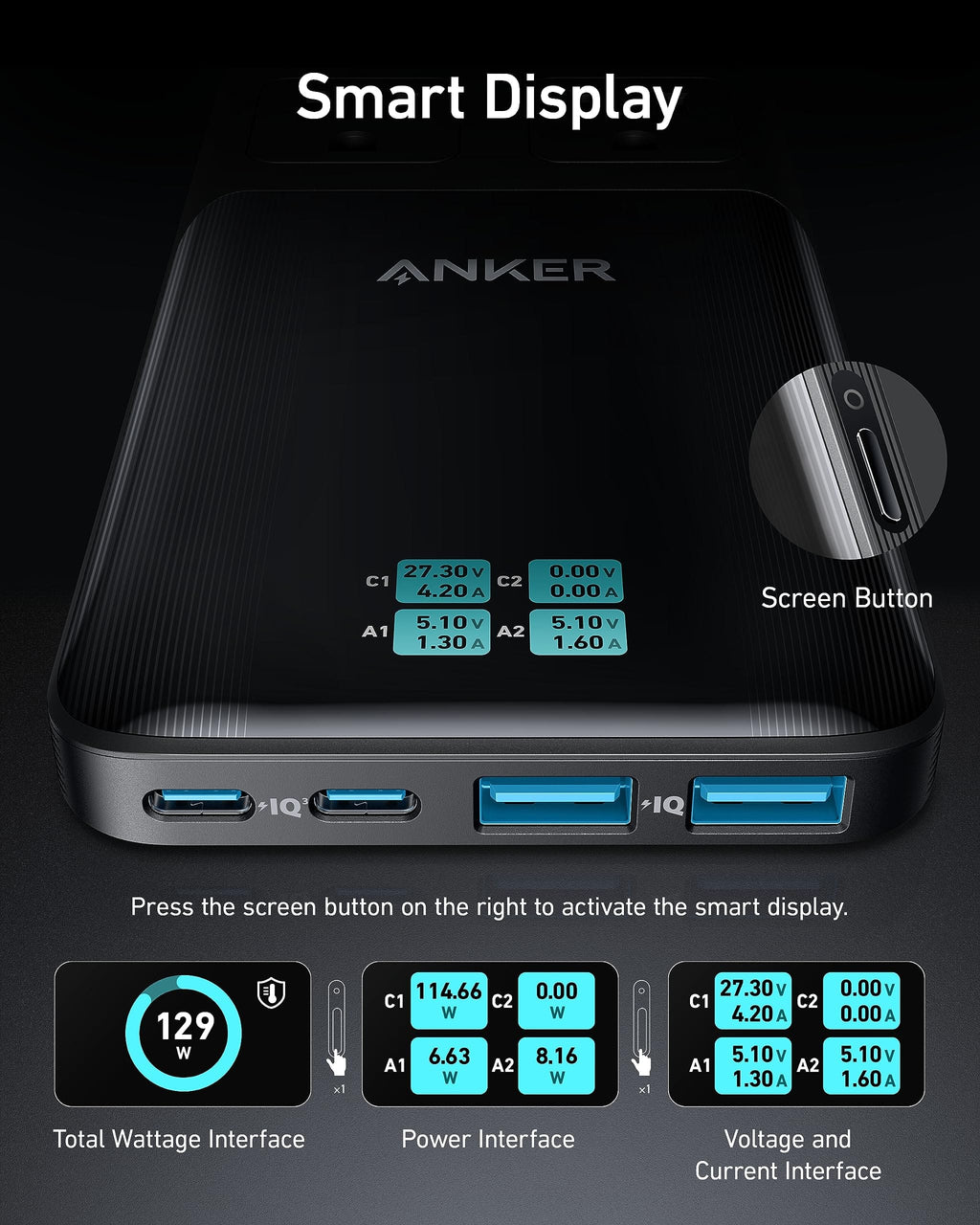 Smart Display

ANKER

C1 27.30 V 4.20 A C2 0.00 V 0.00 A
A1 5.10 V 1.30 A A2 5.10 V 1.60 A

Screen Button

IQ³ IQ

Press the screen button on the right to activate the smart display.

129 W

×1

C1 114.66 W C2 0.00 W
A1 6.63 W A2 8.16 W

×1

C1 27.30 V 4.20 A C2 0.00 V 0.00 A
A1 5.10 V 1.30 A A2 5.10 V 1.60 A

Total Wattage Interface

Power Interface

Voltage and Current Interface