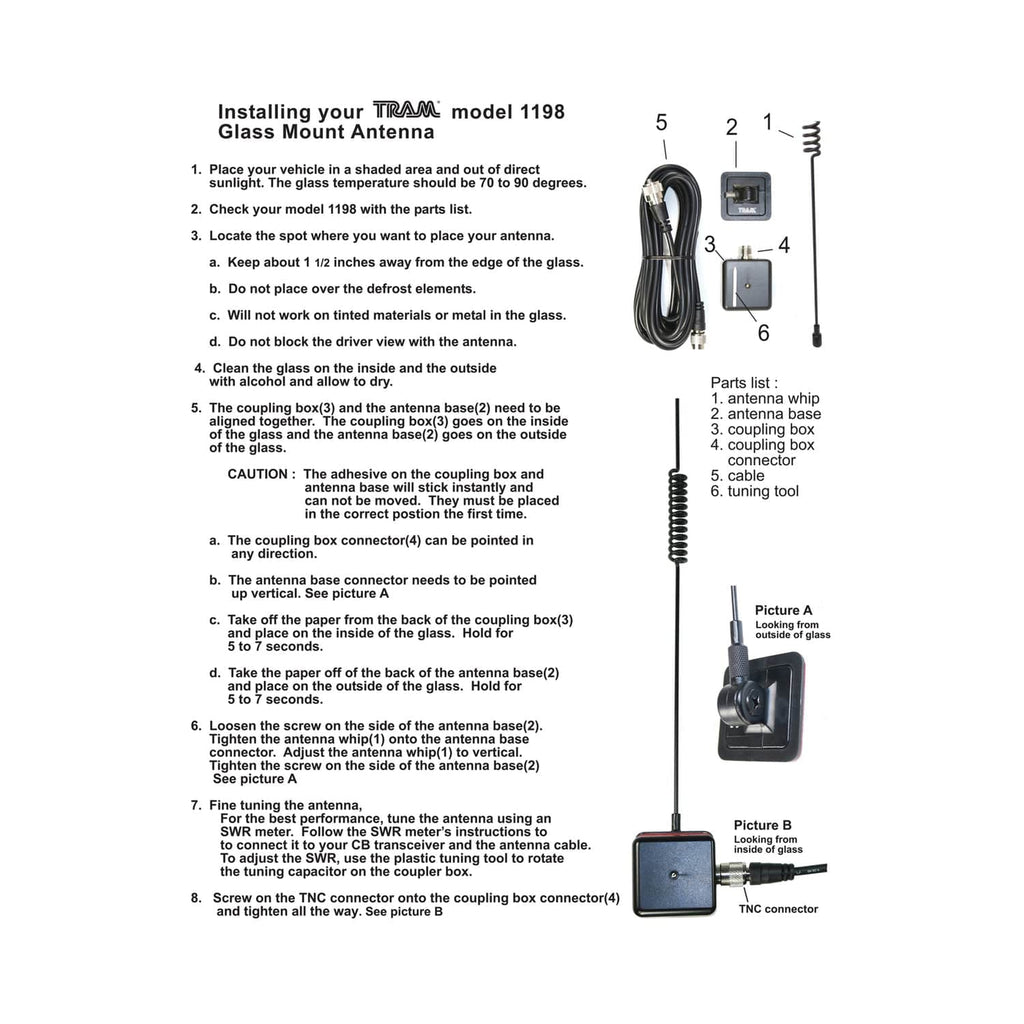 Installing your TRAM model 1198
Glass Mount Antenna

1. Place your vehicle in a shaded area and out of direct sunlight. The glass temperature should be 70 to 90 degrees.

2. Check your model 1198 with the parts list.

3. Locate the spot where you want to place your antenna.

a. Keep about 1 1/2 inches away from the edge of the glass.

b. Do not place over the defrost elements.

c. Will not work on tinted materials or metal in the glass.

d. Do not block the driver view with the antenna.

4. Clean the glass on the inside and the outside with alcohol and allow to dry.

5. The coupling box(3) and the antenna base(2) need to be aligned together. The coupling box(3) goes on the inside of the glass and the antenna base(2) goes on the outside of the glass.

CAUTION : The adhesive on the coupling box and antenna base will stick instantly and can not be moved. They must be placed in the correct postion the first time.

a. The coupling box connector(4) can be pointed in any direction.

b. The antenna base connector needs to be pointed up vertical. See picture A

c. Take off the paper from the back of the coupling box(3) and place on the inside of the glass. Hold for 5 to 7 seconds.

d. Take the paper off of the back of the antenna base(2) and place on the outside of the glass. Hold for 5 to 7 seconds.

6. Loosen the screw on the side of the antenna base(2). Tighten the antenna whip(1) onto the antenna base connector. Adjust the antenna whip(1) to vertical. Tighten the screw on the side of the antenna base(2) See picture A

7. Fine tuning the antenna,
For the best performance, tune the antenna using an SWR meter. Follow the SWR meter's instructions to to connect it to your CB transceiver and the antenna cable. To adjust the SWR, use the plastic tuning tool to rotate the tuning capacitor on the coupler box.

8. Screw on the TNC connector onto the coupling box connector(4) and tighten all the way. See picture B

5 2 1
TRAM
3 4
6

Parts list :
1. antenna whip
2. antenna base
3. coupling box
4. coupling box connector
5. cable
6. tuning tool

Picture A
Looking from outside of glass

Picture B
Looking from inside of glass

TNC connector