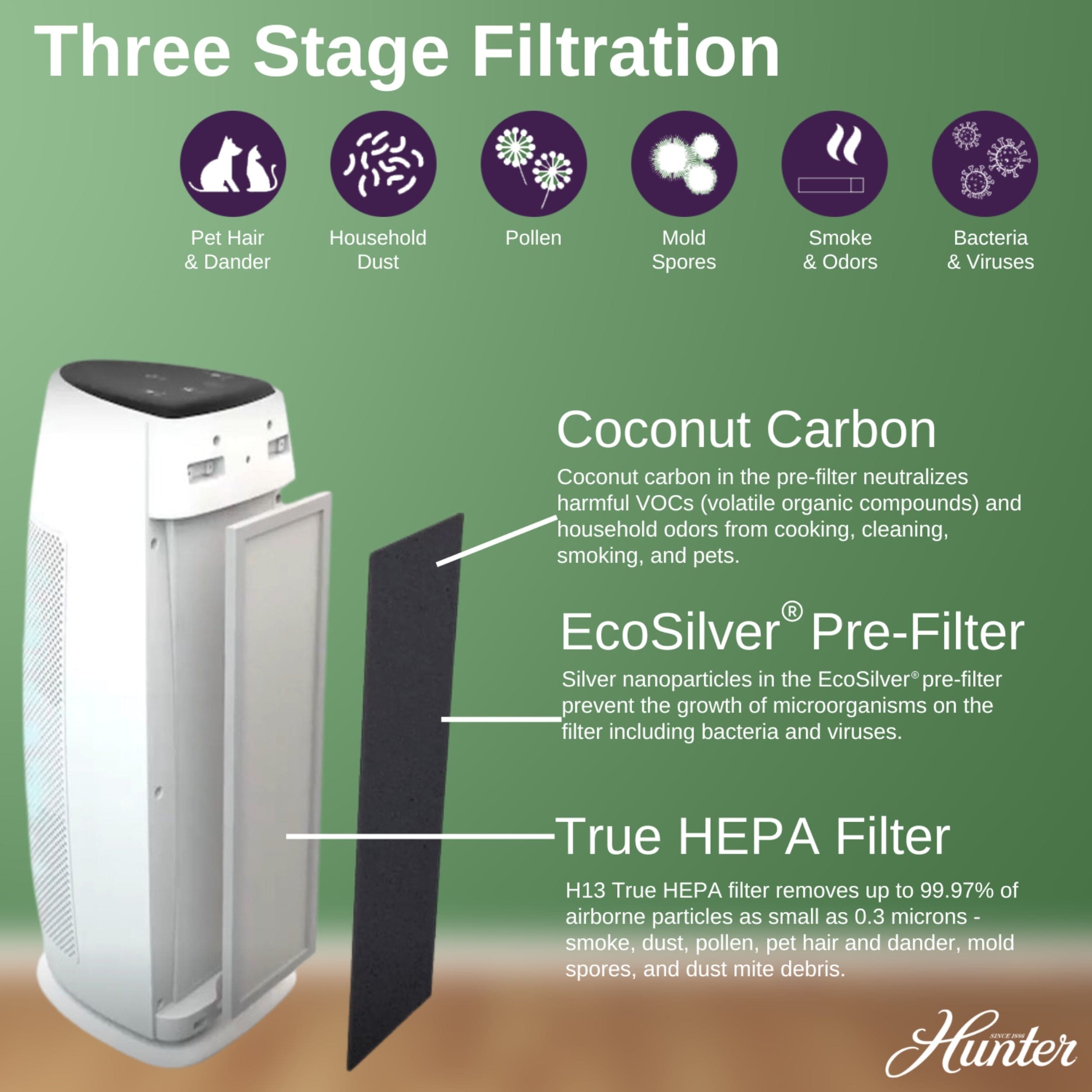 Three Stage Filtration

Pet Hair & Dander

Household Dust

Pollen

Mold Spores

Smoke & Odors

Bacteria & Viruses

Coconut Carbon

Coconut carbon in the pre-filter neutralizes harmful VOCs (volatile organic compounds) and household odors from cooking, cleaning, smoking, and pets.

EcoSilver® Pre-Filter

Silver nanoparticles in the EcoSilver® pre-filter prevent the growth of microorganisms on the filter including bacteria and viruses.

True HEPA Filter

H13 True HEPA filter removes up to 99.97% of airborne particles as small as 0.3 microns - smoke, dust, pollen, pet hair and dander, mold spores, and dust mite debris.

SINCE 1886
Hunter