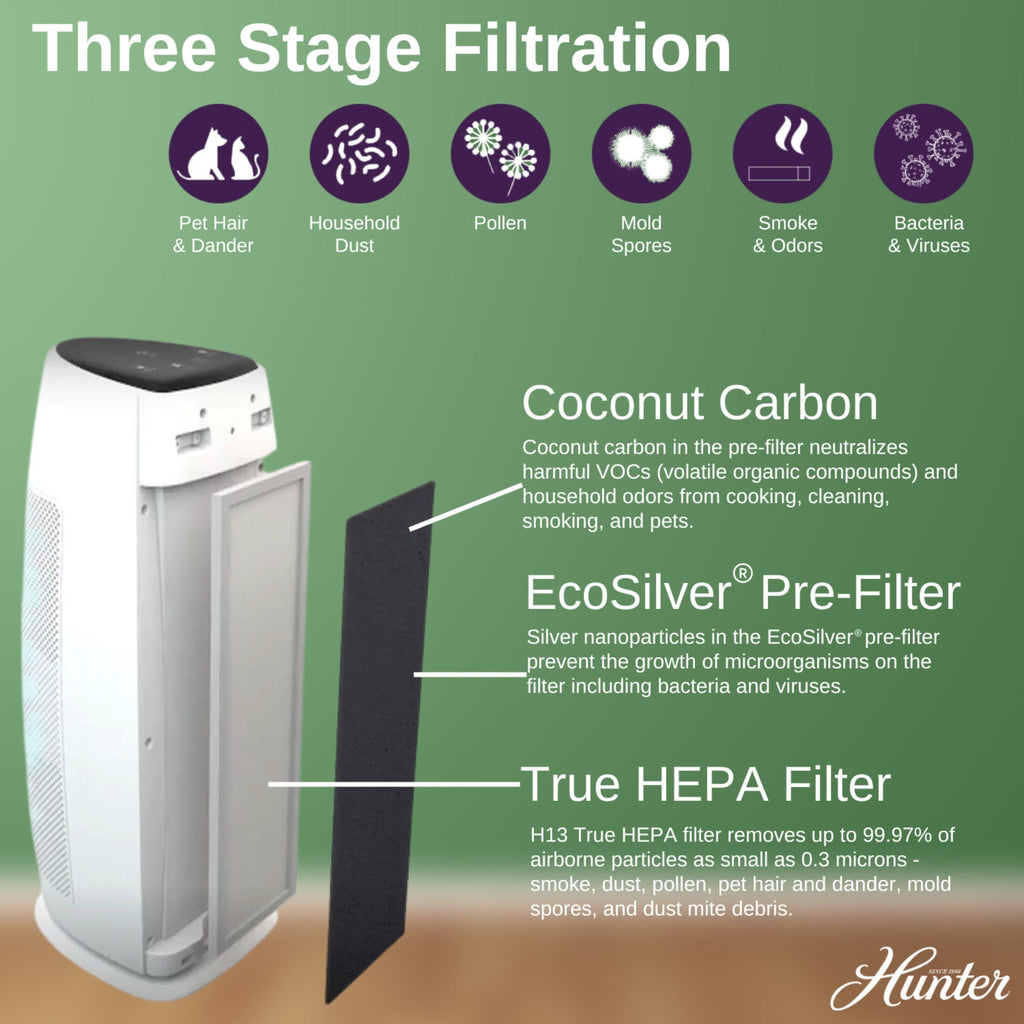 Three Stage Filtration

Pet Hair & Dander

Household Dust

Pollen

Mold Spores

Smoke & Odors

Bacteria & Viruses

Coconut Carbon

Coconut carbon in the pre-filter neutralizes harmful VOCs (volatile organic compounds) and household odors from cooking, cleaning, smoking, and pets.

EcoSilver® Pre-Filter

Silver nanoparticles in the EcoSilver® pre-filter prevent the growth of microorganisms on the filter including bacteria and viruses.

True HEPA Filter

H13 True HEPA filter removes up to 99.97% of airborne particles as small as 0.3 microns - smoke, dust, pollen, pet hair and dander, mold spores, and dust mite debris.

SINCE 1886 Hunter