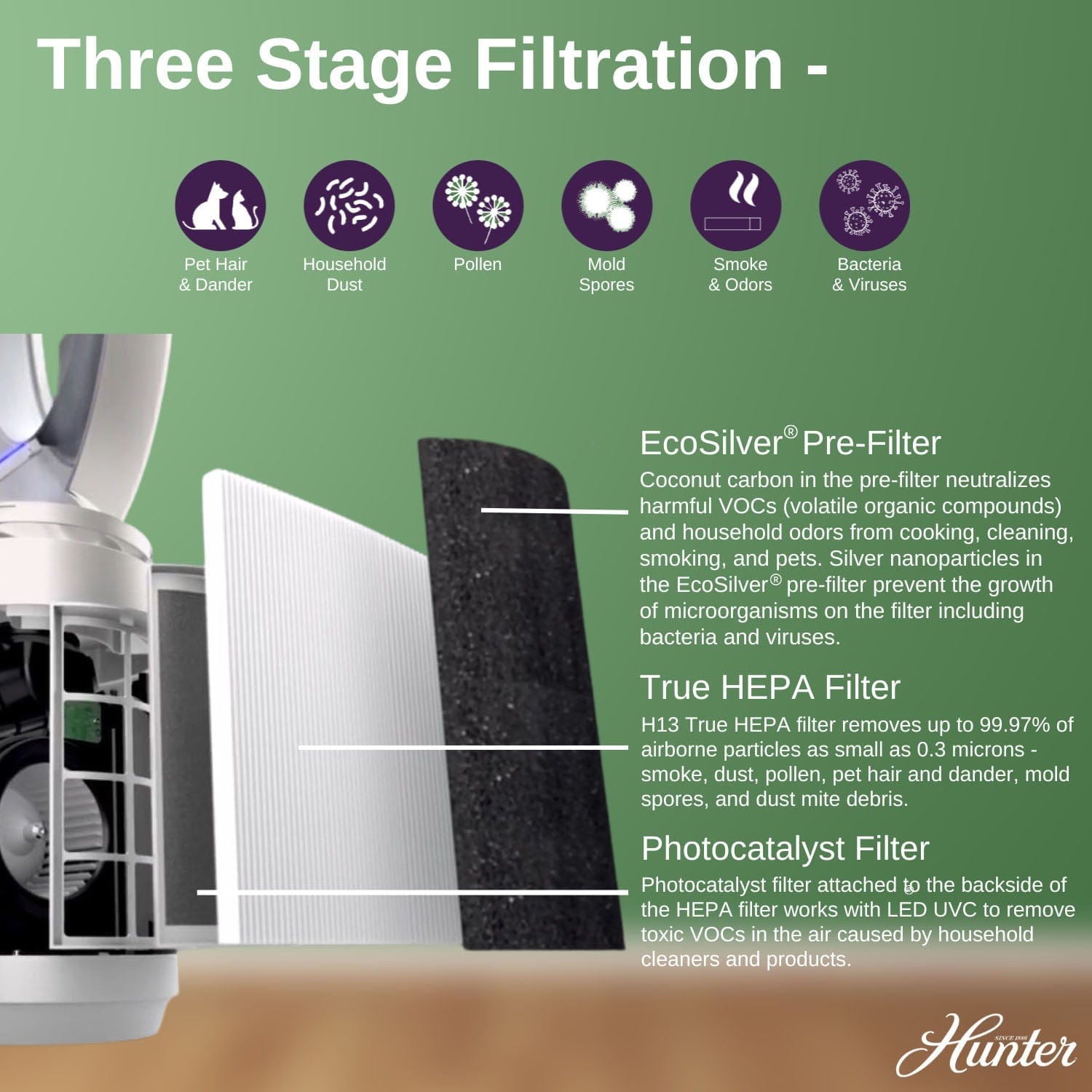 Three Stage Filtration -

Pet Hair & Dander

Household Dust

Pollen

Mold Spores

Smoke & Odors

Bacteria & Viruses

EcoSilver® Pre-Filter
Coconut carbon in the pre-filter neutralizes harmful VOCs (volatile organic compounds) and household odors from cooking, cleaning, smoking, and pets. Silver nanoparticles in the EcoSilver® pre-filter prevent the growth of microorganisms on the filter including bacteria and viruses.

True HEPA Filter
H13 True HEPA filter removes up to 99.97% of airborne particles as small as 0.3 microns - smoke, dust, pollen, pet hair and dander, mold spores, and dust mite debris.

Photocatalyst Filter
Photocatalyst filter attached to the backside of the HEPA filter works with LED UVC to remove toxic VOCs in the air caused by household cleaners and products.

SINCE 1886
Hunter