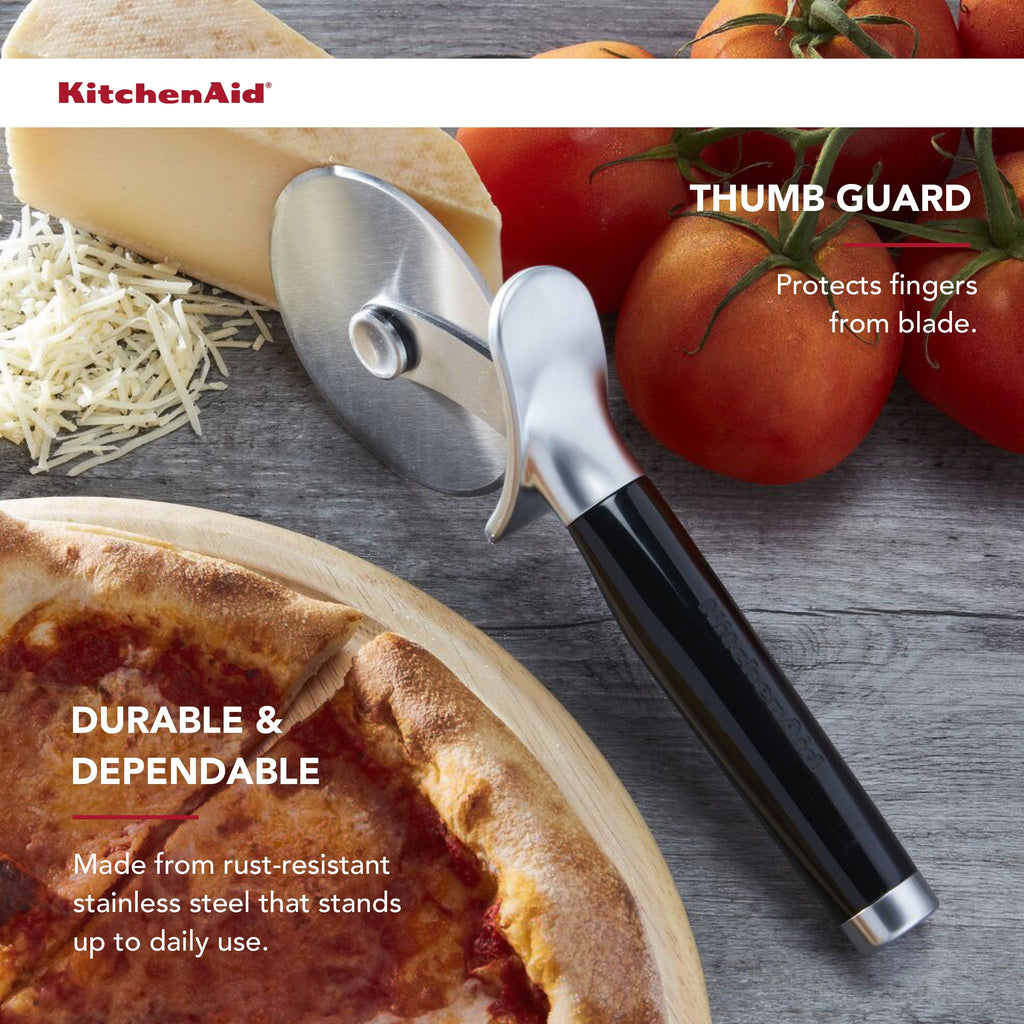 KitchenAid®

THUMB GUARD

Protects fingers from blade.

KitchenAid

DURABLE & DEPENDABLE

Made from rust-resistant stainless steel that stands up to daily use.