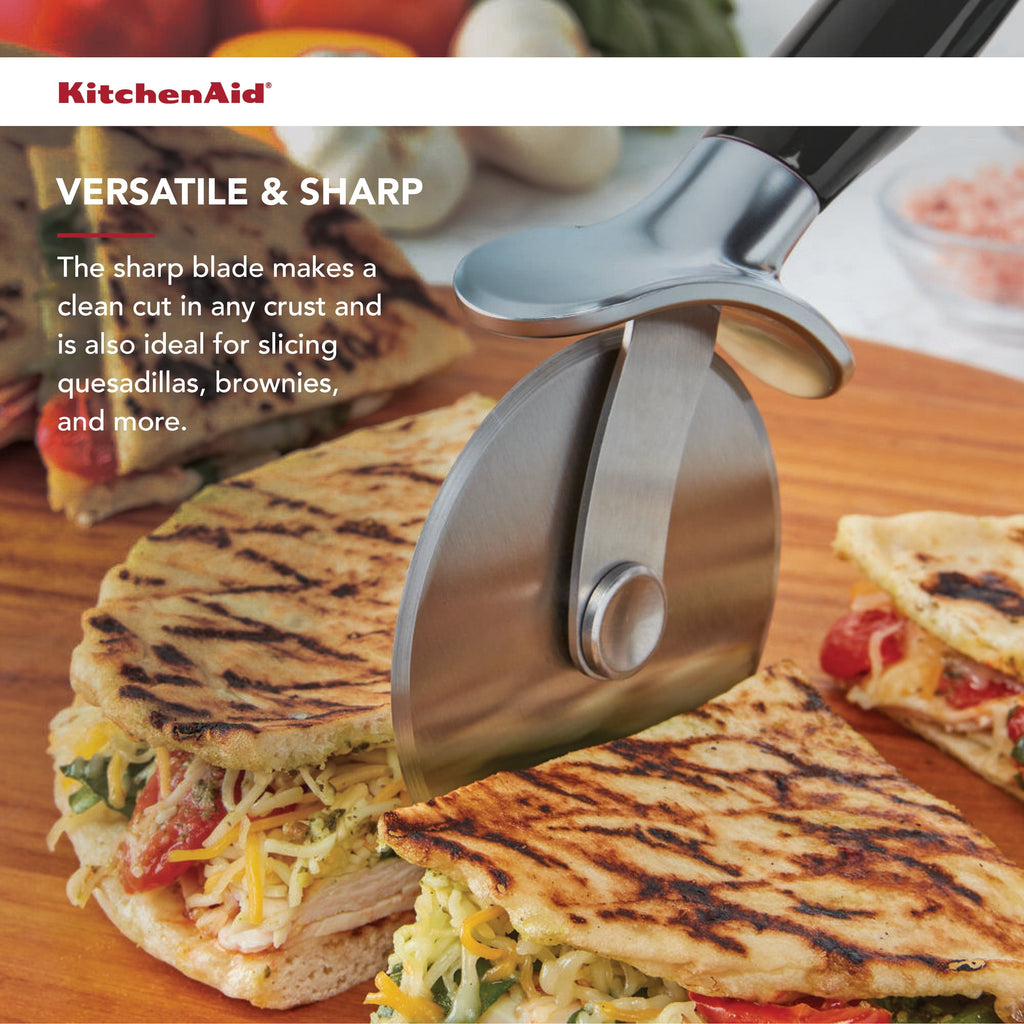 KitchenAid®

VERSATILE & SHARP

The sharp blade makes a clean cut in any crust and is also ideal for slicing quesadillas, brownies, and more.