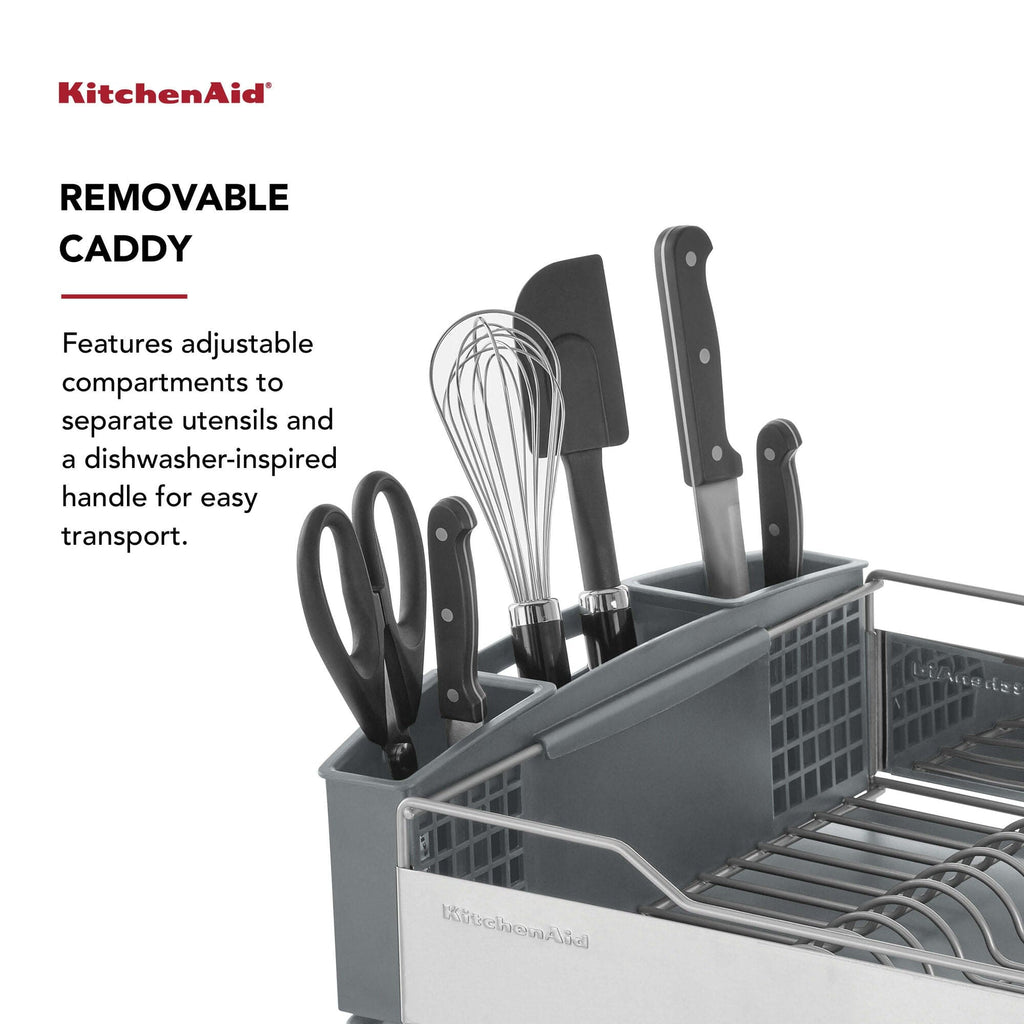 KitchenAid®

REMOVABLE CADDY

Features adjustable compartments to separate utensils and a dishwasher-inspired handle for easy transport.

KitchenAid

KitchenAid