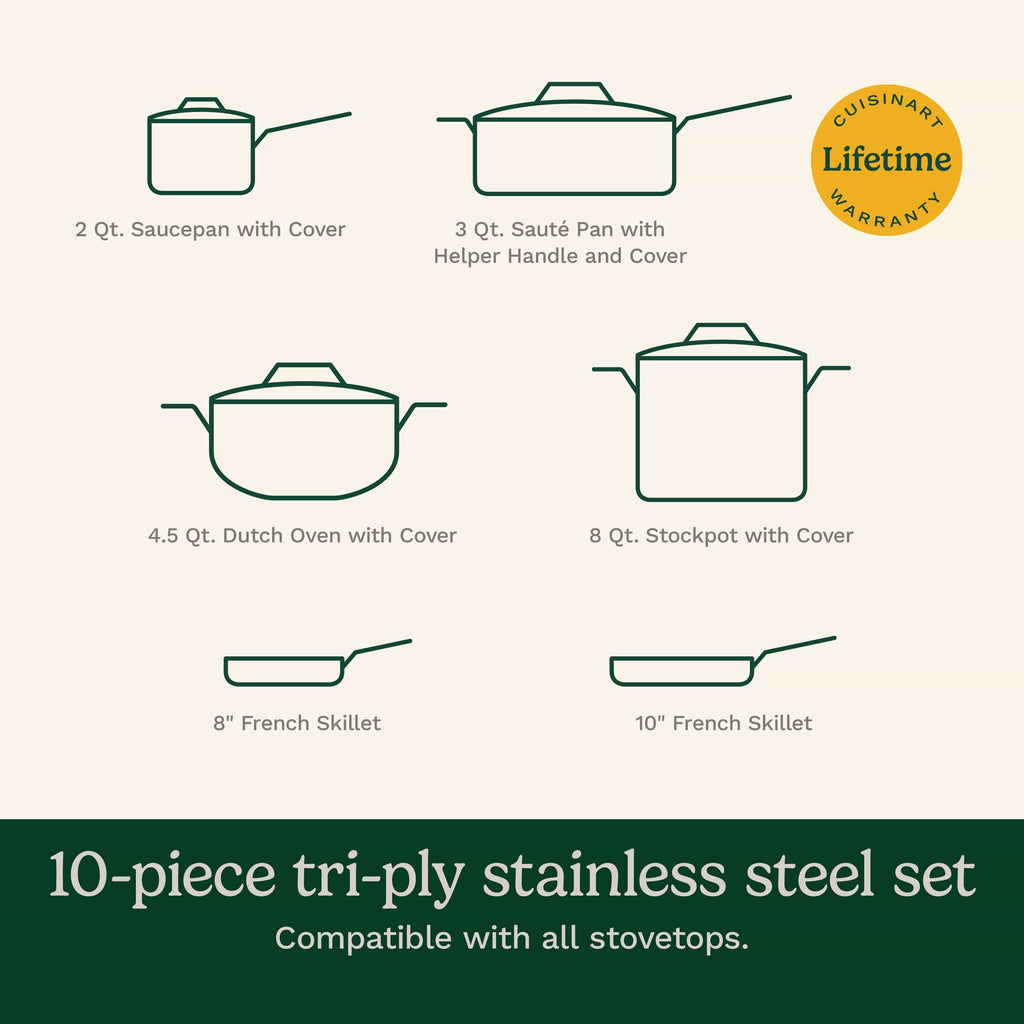 2 Qt. Saucepan with Cover

3 Qt. Sauté Pan with Helper Handle and Cover

CUISINART
Lifetime
WARRANTY

4.5 Qt. Dutch Oven with Cover

8 Qt. Stockpot with Cover

8" French Skillet

10" French Skillet

10-piece tri-ply stainless steel set

Compatible with all stovetops.